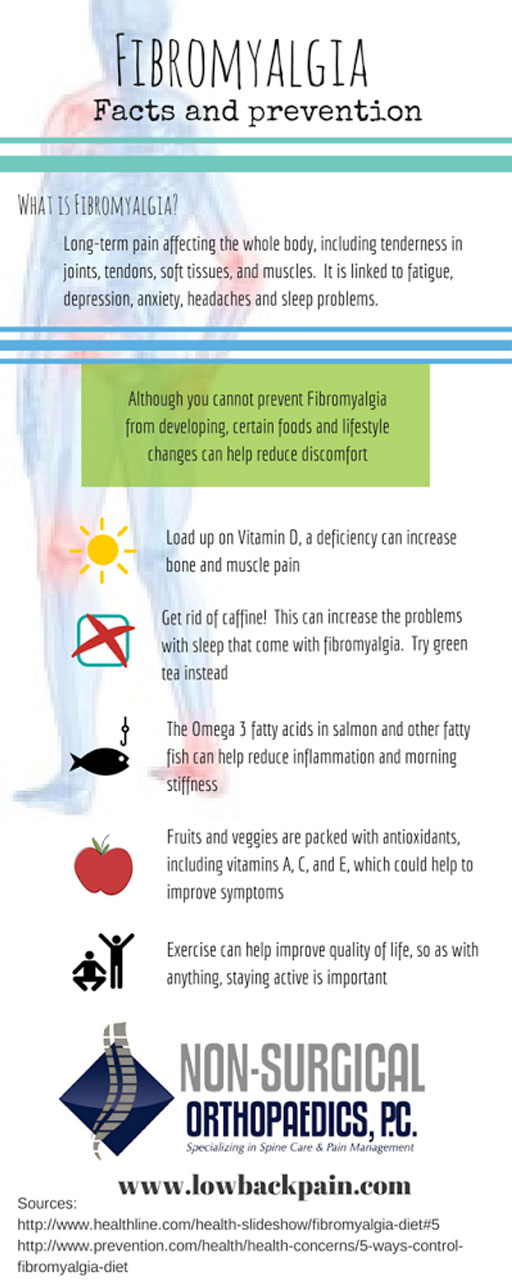 FIBROMYALGIA
Facts and prevention

WHAT IS FIBROMYALGIA?

Long-term pain affecting the whole body, including tenderness in joints, tendons, soft tissues, and muscles. It is linked to fatigue, depression, anxiety, headaches and sleep problems.

Although you cannot prevent Fibromyalgia from developing, certain foods and lifestyle changes can help reduce discomfort

Load up on Vitamin D, a deficiency can increase bone and muscle pain

Get rid of caffine! This can increase the problems with sleep that come with fibromyalgia. Try green tea instead

The Omega 3 fatty acids in salmon and other fatty fish can help reduce inflammation and morning stiffness

Fruits and veggies are packed with antioxidants, including vitamins A, C, and E, which could help to improve symptoms

Exercise can help improve quality of life, so as with anything, staying active is important

NON-SURGICAL
ORTHOPAEDICS, P.C.
Specializing in Spine Care & Pain Management

www.lowbackpain.com

Sources:
http://www.healthline.com/health-slideshow/fibromyalgia-diet#5
http://www.prevention.com/health/health-concerns/5-ways-control-fibromyalgia-diet