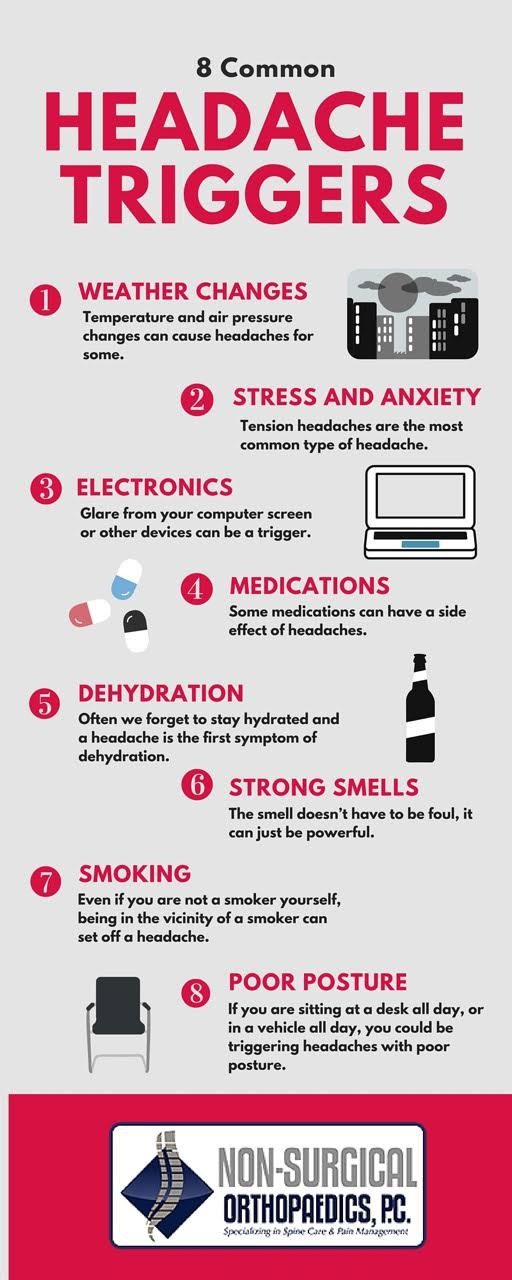 8 Common

HEADACHE TRIGGERS

1 WEATHER CHANGES
Temperature and air pressure changes can cause headaches for some.

2 STRESS AND ANXIETY
Tension headaches are the most common type of headache.

3 ELECTRONICS
Glare from your computer screen or other devices can be a trigger.

4 MEDICATIONS
Some medications can have a side effect of headaches.

5 DEHYDRATION
Often we forget to stay hydrated and a headache is the first symptom of dehydration.

6 STRONG SMELLS
The smell doesn't have to be foul, it can just be powerful.

7 SMOKING
Even if you are not a smoker yourself, being in the vicinity of a smoker can set off a headache.

8 POOR POSTURE
If you are sitting at a desk all day, or in a vehicle all day, you could be triggering headaches with poor posture.

NON-SURGICAL ORTHOPAEDICS, P.C.
Specializing in Spine Care & Pain Management