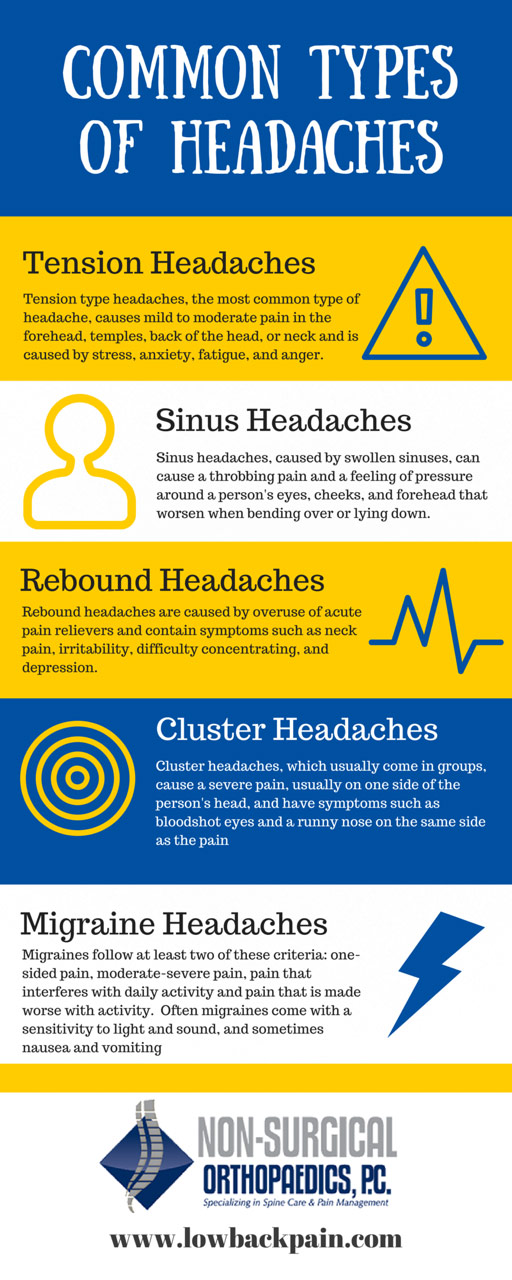 COMMON TYPES OF HEADACHES

Tension Headaches

Tension type headaches, the most common type of headache, causes mild to moderate pain in the forehead, temples, back of the head, or neck and is caused by stress, anxiety, fatigue, and anger.

Sinus Headaches

Sinus headaches, caused by swollen sinuses, can cause a throbbing pain and a feeling of pressure around a person's eyes, cheeks, and forehead that worsen when bending over or lying down.

Rebound Headaches

Rebound headaches are caused by overuse of acute pain relievers and contain symptoms such as neck pain, irritability, difficulty concentrating, and depression.

Cluster Headaches

Cluster headaches, which usually come in groups, cause a severe pain, usually on one side of the person's head, and have symptoms such as bloodshot eyes and a runny nose on the same side as the pain

Migraine Headaches

Migraines follow at least two of these criteria: one-sided pain, moderate-severe pain, pain that interferes with daily activity and pain that is made worse with activity. Often migraines come with a sensitivity to light and sound, and sometimes nausea and vomiting

NON-SURGICAL ORTHOPAEDICS, P.C.
Specializing in Spine Care & Pain Management

www.lowbackpain.com