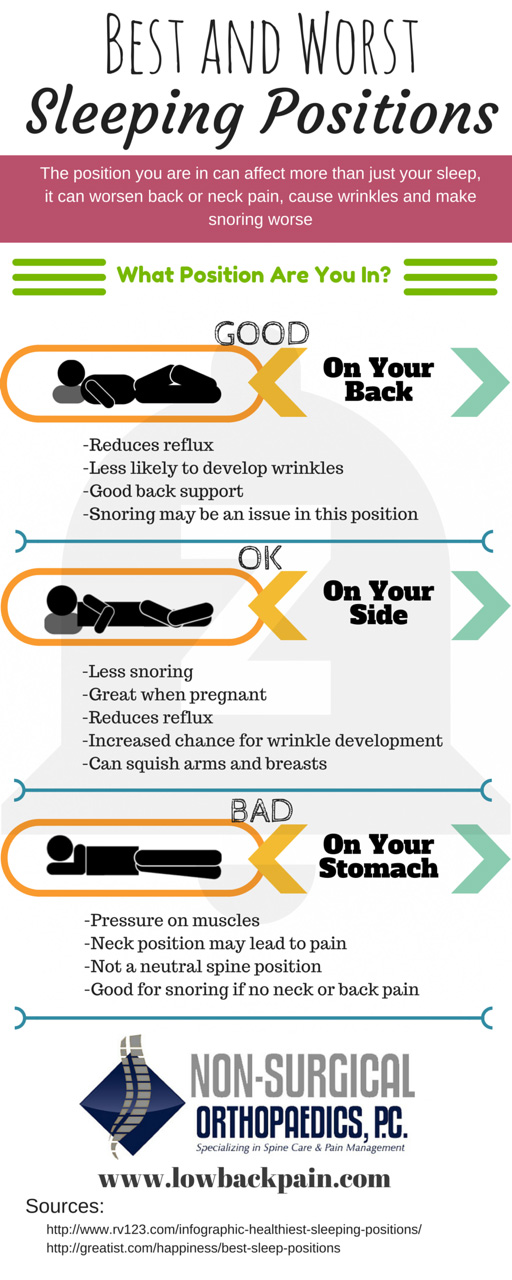 BEST AND WORST
Sleeping Positions

The position you are in can affect more than just your sleep, it can worsen back or neck pain, cause wrinkles and make snoring worse

What Position Are You In?

GOOD

On Your Back

-Reduces reflux
-Less likely to develop wrinkles
-Good back support
-Snoring may be an issue in this position

OK

On Your Side

-Less snoring
-Great when pregnant
-Reduces reflux
-Increased chance for wrinkle development
-Can squish arms and breasts

BAD

On Your Stomach

-Pressure on muscles
-Neck position may lead to pain
-Not a neutral spine position
-Good for snoring if no neck or back pain

NON-SURGICAL ORTHOPAEDICS, P.C.
Specializing in Spine Care & Pain Management

www.lowbackpain.com

Sources:
http://www.rv123.com/infographic-healthiest-sleeping-positions/
http://greatist.com/happiness/best-sleep-positions