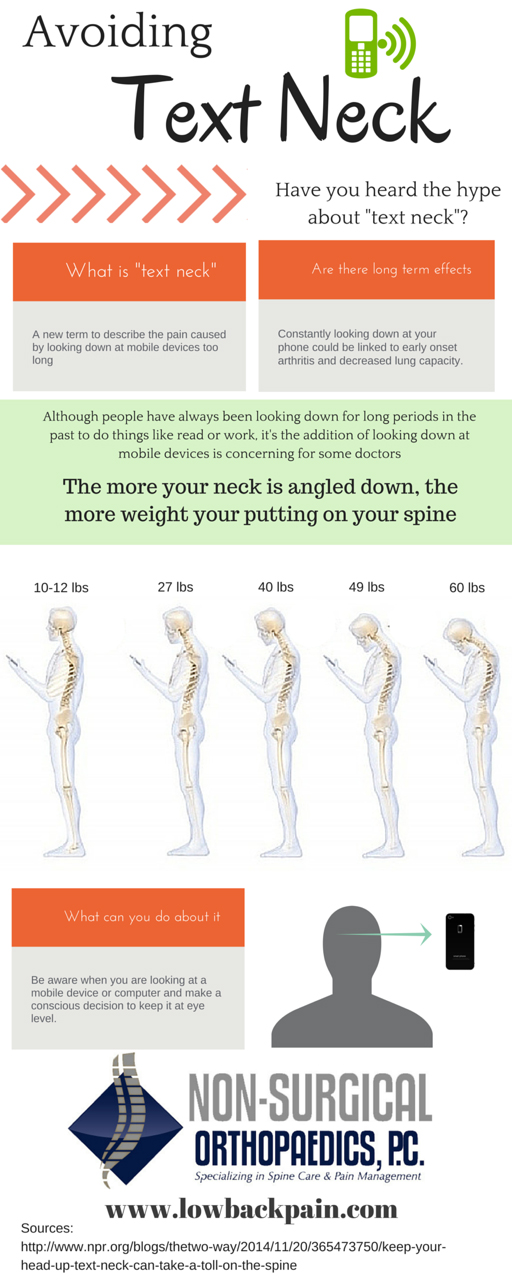 Avoiding

Text Neck

Have you heard the hype about "text neck"?

What is "text neck"

A new term to describe the pain caused by looking down at mobile devices too long

Are there long term effects

Constantly looking down at your phone could be linked to early onset arthritis and decreased lung capacity.

Although people have always been looking down for long periods in the past to do things like read or work, it's the addition of looking down at mobile devices is concerning for some doctors

The more your neck is angled down, the more weight your putting on your spine

10-12 lbs

27 lbs

40 lbs

49 lbs

60 lbs

What can you do about it

Be aware when you are looking at a mobile device or computer and make a conscious decision to keep it at eye level.

NON-SURGICAL ORTHOPAEDICS, P.C.

Specializing in Spine Care & Pain Management

www.lowbackpain.com

Sources:
http://www.npr.org/blogs/thetwo-way/2014/11/20/365473750/keep-your-head-up-text-neck-can-take-a-toll-on-the-spine